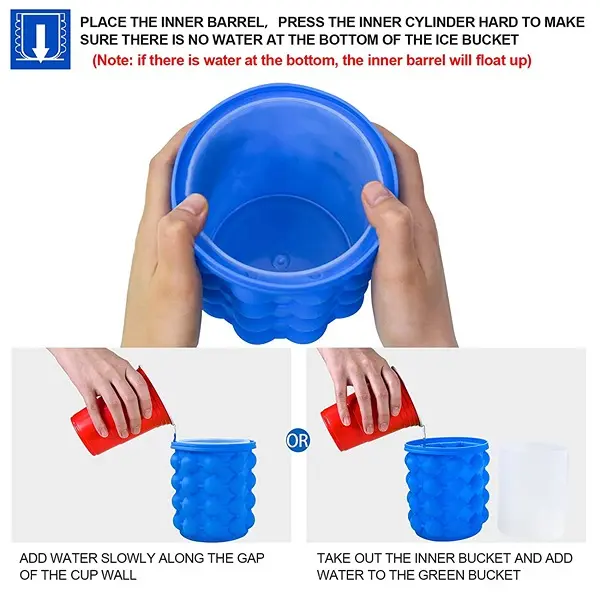 PLACE THE INNER BARREL， PRESS THE INNER CYLINDER HARD TO MAKE SURE THERE IS NO WATER AT THE BOTTOM OF THE ICE BUCKET
(Note: if there is water at the bottom, the inner barrel will float up)

OR

ADD WATER SLOWLY ALONG THE GAP OF THE CUP WALL

TAKE OUT THE INNER BUCKET AND ADD WATER TO THE GREEN BUCKET