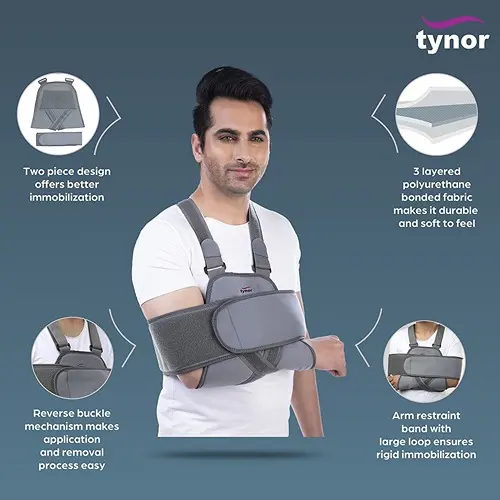 tynor

Two piece design offers better immobilization

3 layered polyurethane bonded fabric makes it durable and soft to feel

tynor

Reverse buckle mechanism makes application and removal process easy

Arm restraint band with large loop ensures rigid immobilization